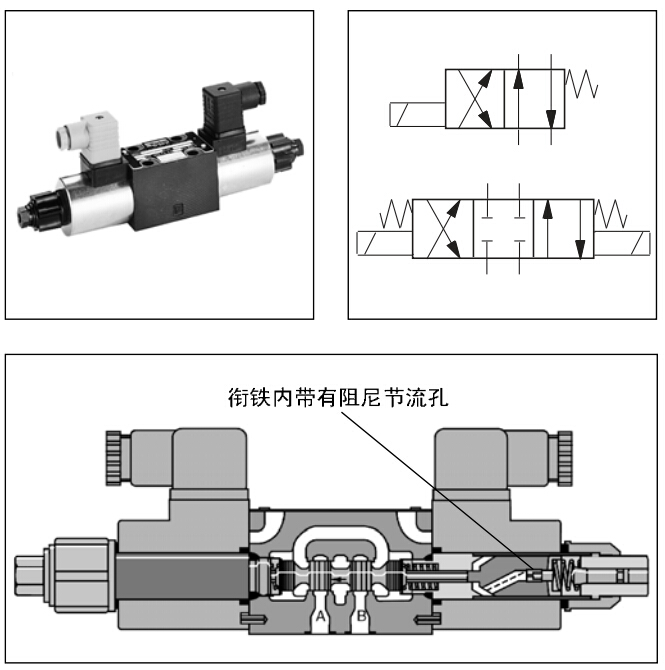 衔铁内带有阻尼节流孔

A

B