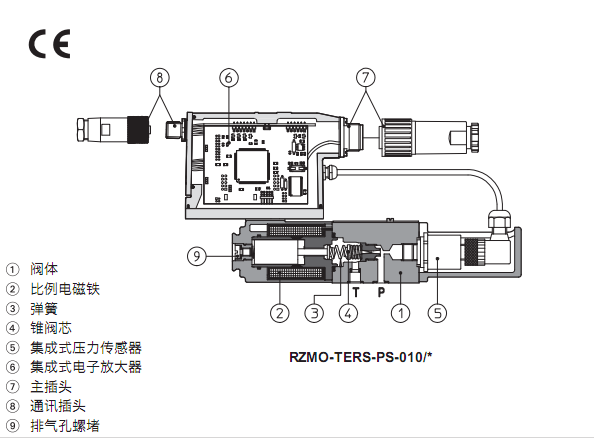 CE

8

6

7

9

T P

2 3 4 1 5

① 阀体
② 比例电磁铁
③ 弹簧
④ 锥阀芯
⑤ 集成式压力传感器
⑥ 集成式电子放大器
⑦ 主插头
⑧ 通讯插头
⑨ 排气孔螺堵

RZMO-TERS-PS-010/*