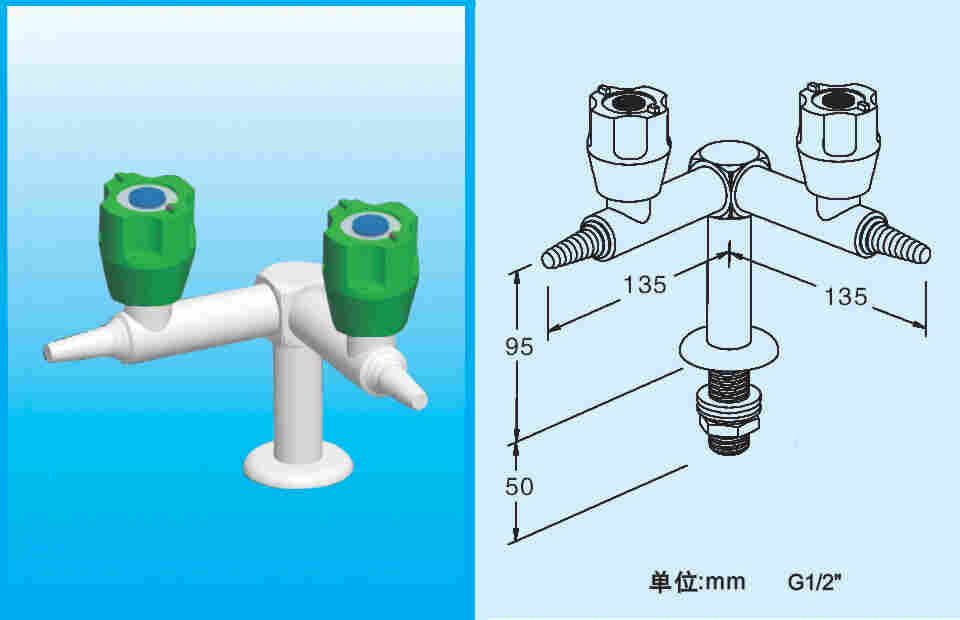 135
135
95
50
单位:mm G1/2"