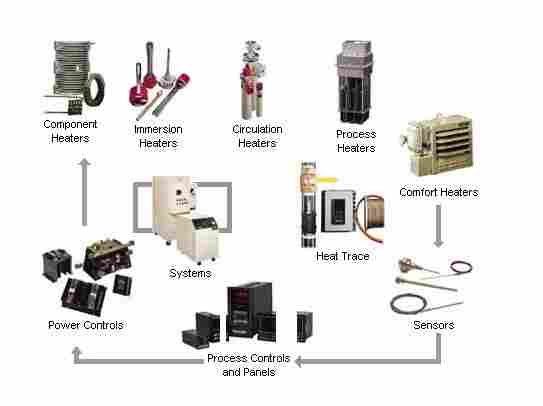 Component Heaters

Immersion Heaters

Circulation Heaters

Process Heaters

Comfort Heaters

Systems

Heat Trace

Power Controls

Sensors

Process Controls and Panels