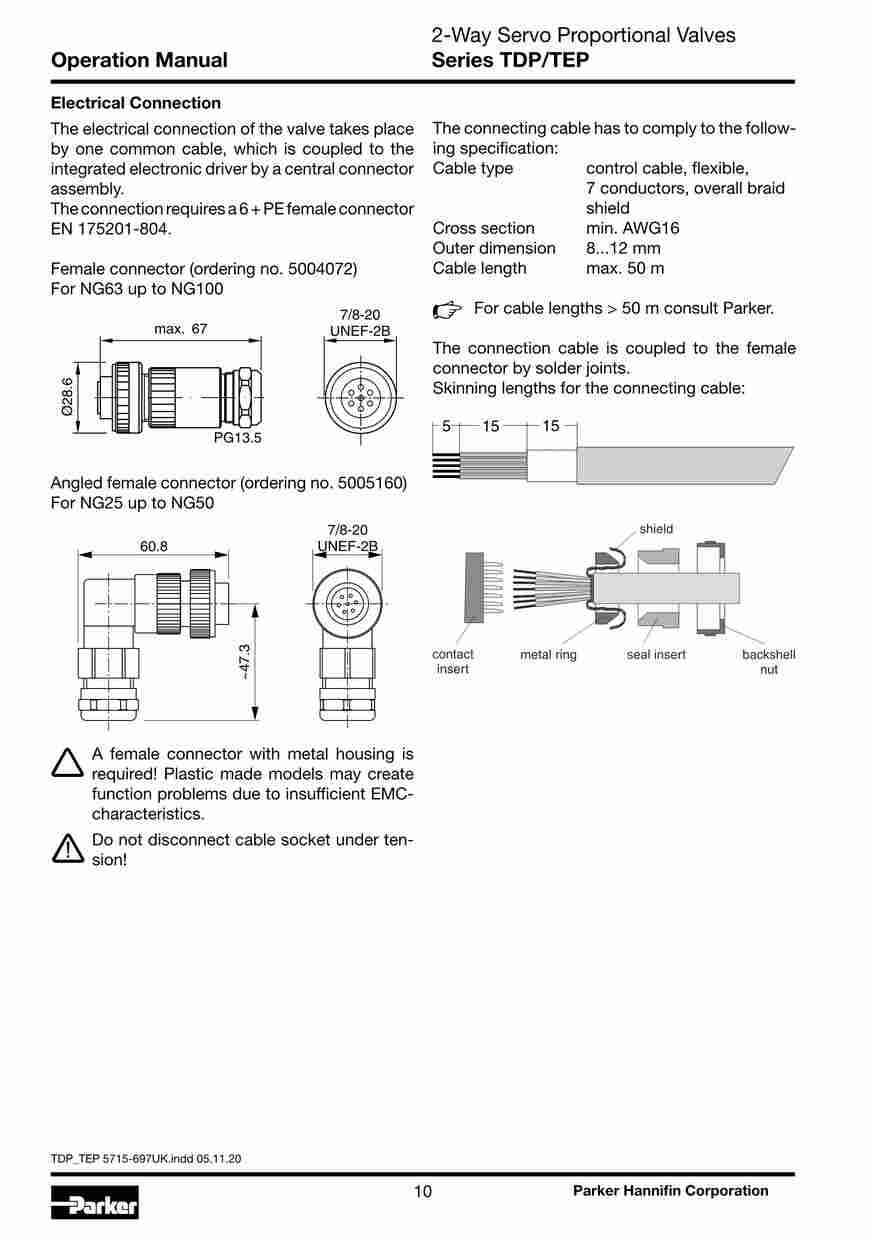 Operation Manual

2-Way Servo Proportional Valves
Series TDP/TEP

Electrical Connection

The electrical connection of the valve takes place by one common cable, which is coupled to the integrated electronic driver by a central connector assembly.
The connection requires a 6 + PE female connector EN 175201-804.

Female connector (ordering no. 5004072)
For NG63 up to NG100

max. 67
Ø28.6
PG13.5
7/8-20
UNEF-2B

Angled female connector (ordering no. 5005160)
For NG25 up to NG50

60.8
~47.3
7/8-20
UNEF-2B

A female connector with metal housing is required! Plastic made models may create function problems due to insufficient EMC-characteristics.

Do not disconnect cable socket under tension!

The connecting cable has to comply to the following specification:

| Cable type | control cable, flexible, 7 conductors, overall braid shield |
|---|---|
| Cross section | min. AWG16 |
| Outer dimension | 8...12 mm |
| Cable length | max. 50 m |

For cable lengths > 50 m consult Parker.

The connection cable is coupled to the female connector by solder joints.
Skinning lengths for the connecting cable:

5
15
15

shield
contact insert
metal ring
seal insert
backshell nut

TDP_TEP 5715-697UK.indd 05.11.20

Parker
10
Parker Hannifin Corporation