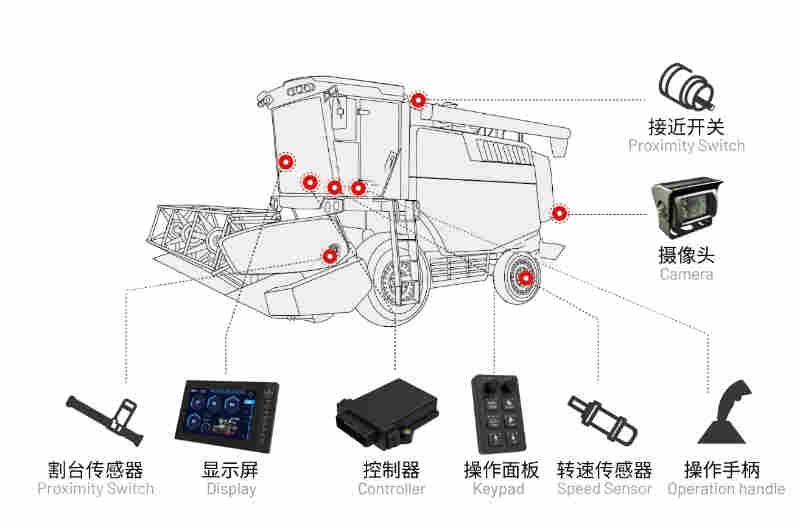 接近开关
Proximity Switch

摄像头
Camera

割台传感器
Proximity Switch

显示屏
Display

控制器
Controller

操作面板
Keypad

转速传感器
Speed Sensor

操作手柄
Operation handle